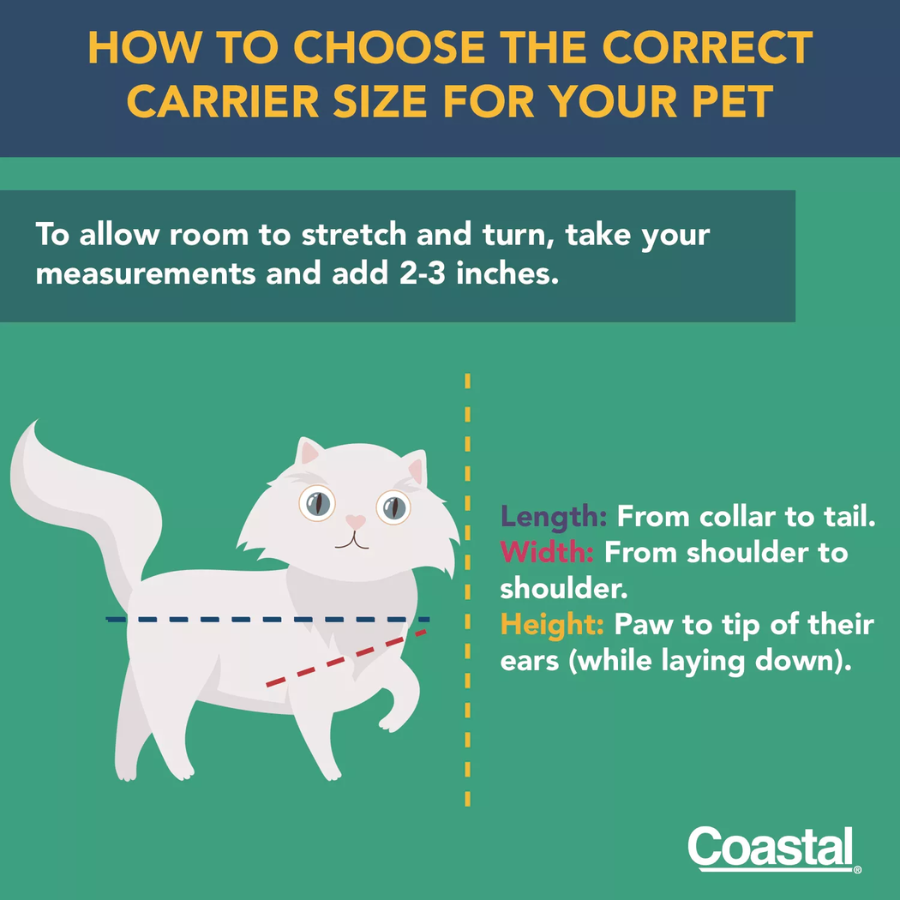 HOW TO CHOOSE THE CORRECT CARRIER SIZE FOR YOUR PET

To allow room to stretch and turn, take your measurements and add 2-3 inches.

Length: From collar to tail.
Width: From shoulder to shoulder.
Height: Paw to tip of their ears (while laying down).

Coastal®