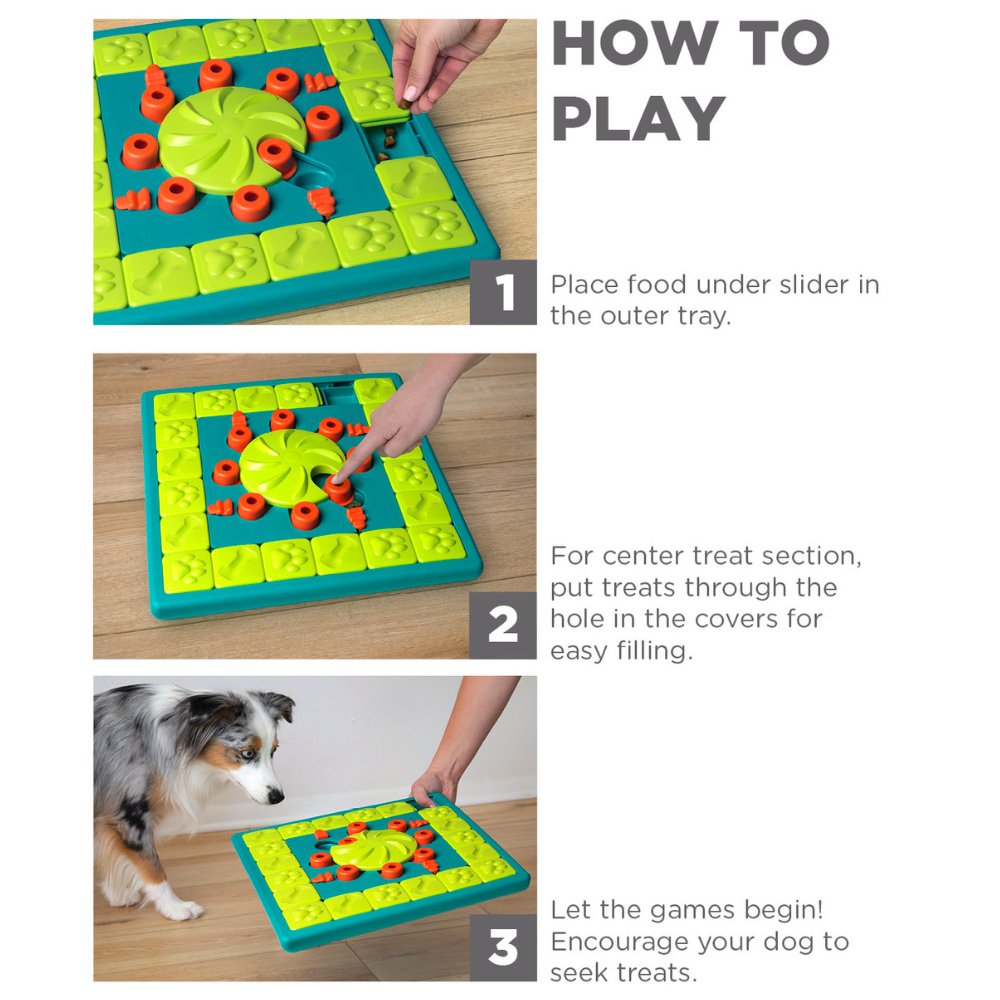 HOW TO PLAY

1

Place food under slider in the outer tray.

2

For center treat section, put treats through the hole in the covers for easy filling.

3

Let the games begin! Encourage your dog to seek treats.