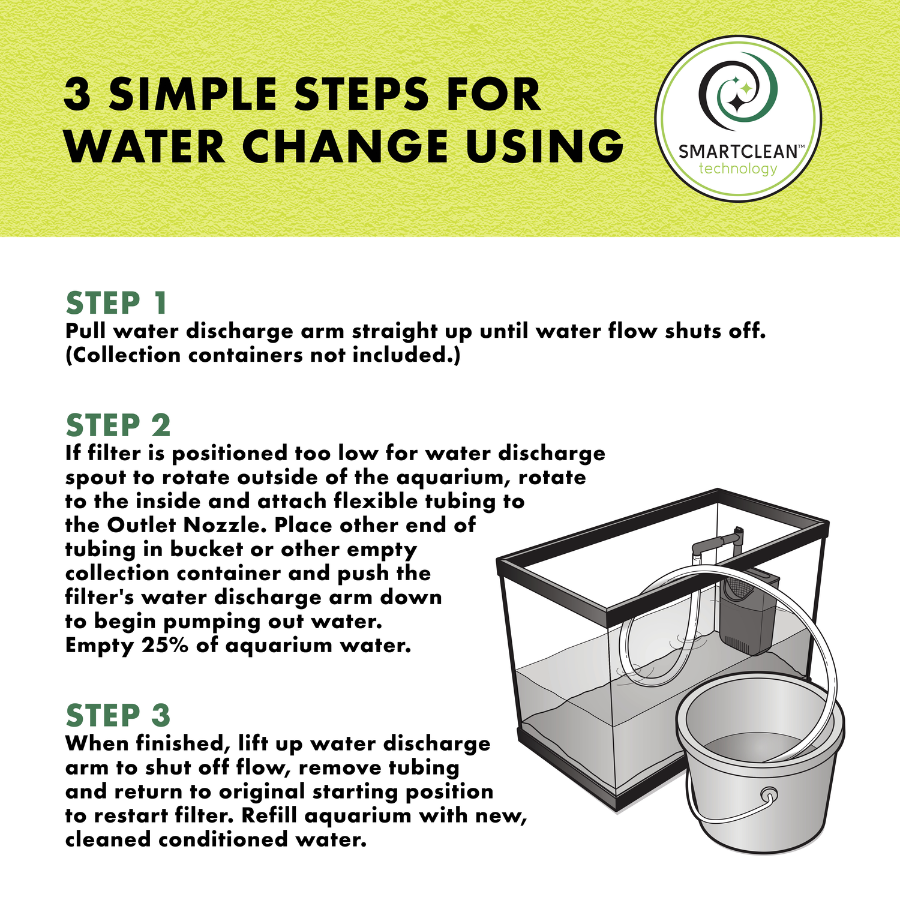 3 SIMPLE STEPS FOR WATER CHANGE USING

SMARTCLEAN™ technology

STEP 1
Pull water discharge arm straight up until water flow shuts off. (Collection containers not included.)

STEP 2
If filter is positioned too low for water discharge spout to rotate outside of the aquarium, rotate to the inside and attach flexible tubing to the Outlet Nozzle. Place other end of tubing in bucket or other empty collection container and push the filter's water discharge arm down to begin pumping out water. Empty 25% of aquarium water.

STEP 3
When finished, lift up water discharge arm to shut off flow, remove tubing and return to original starting position to restart filter. Refill aquarium with new, cleaned conditioned water.