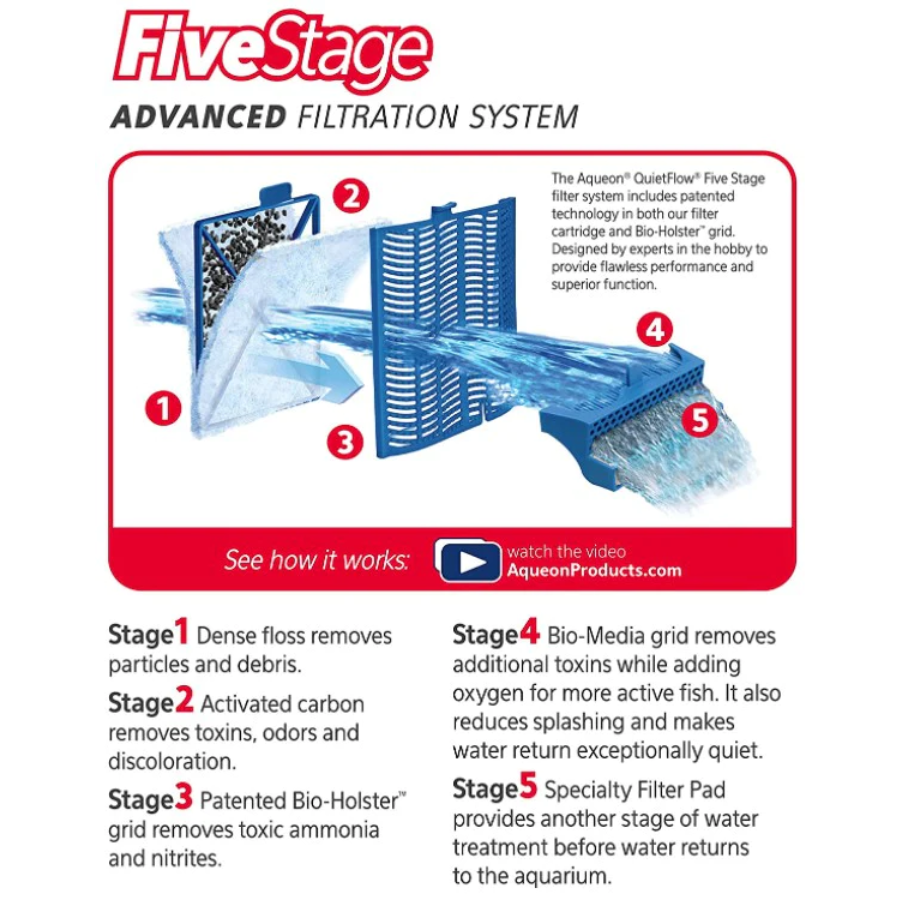 FiveStage
ADVANCED FILTRATION SYSTEM

The Aqueon® QuietFlow® Five Stage filter system includes patented technology in both our filter cartridge and Bio-Holster™ grid. Designed by experts in the hobby to provide flawless performance and superior function.

2

4

1

3

5

See how it works: watch the video AqueonProducts.com

Stage1 Dense floss removes particles and debris.

Stage2 Activated carbon removes toxins, odors and discoloration.

Stage3 Patented Bio-Holster™ grid removes toxic ammonia and nitrites.

Stage4 Bio-Media grid removes additional toxins while adding oxygen for more active fish. It also reduces splashing and makes water return exceptionally quiet.

Stage5 Specialty Filter Pad provides another stage of water treatment before water returns to the aquarium.