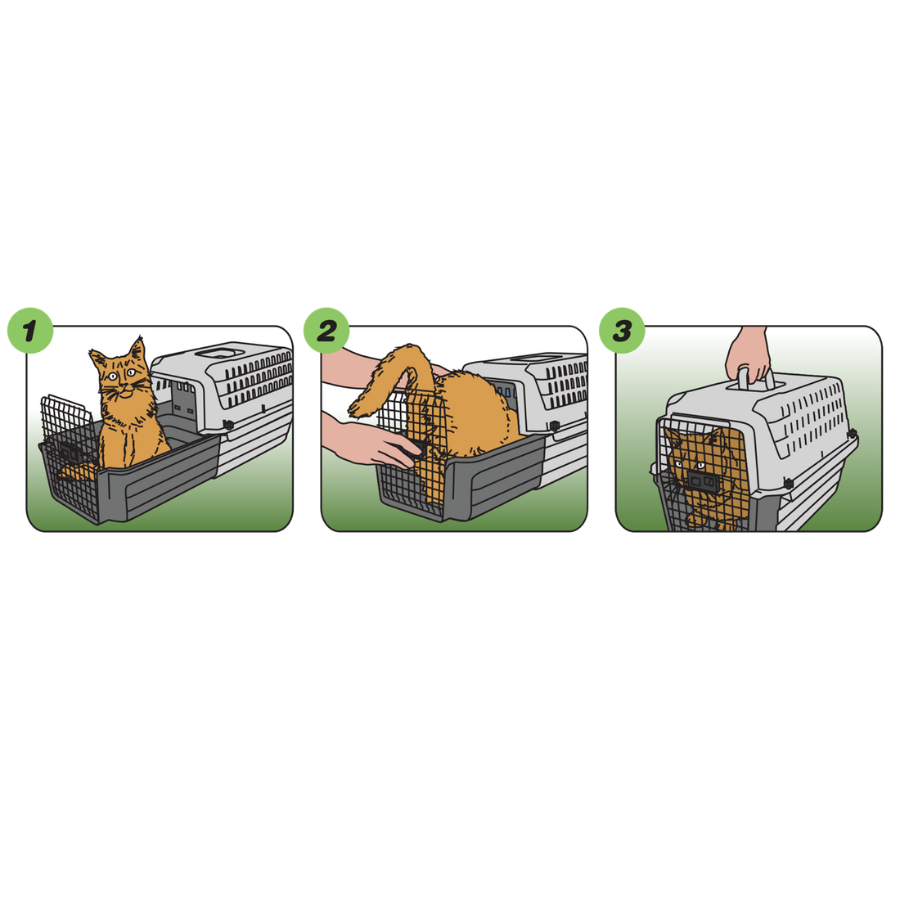 1

2

3